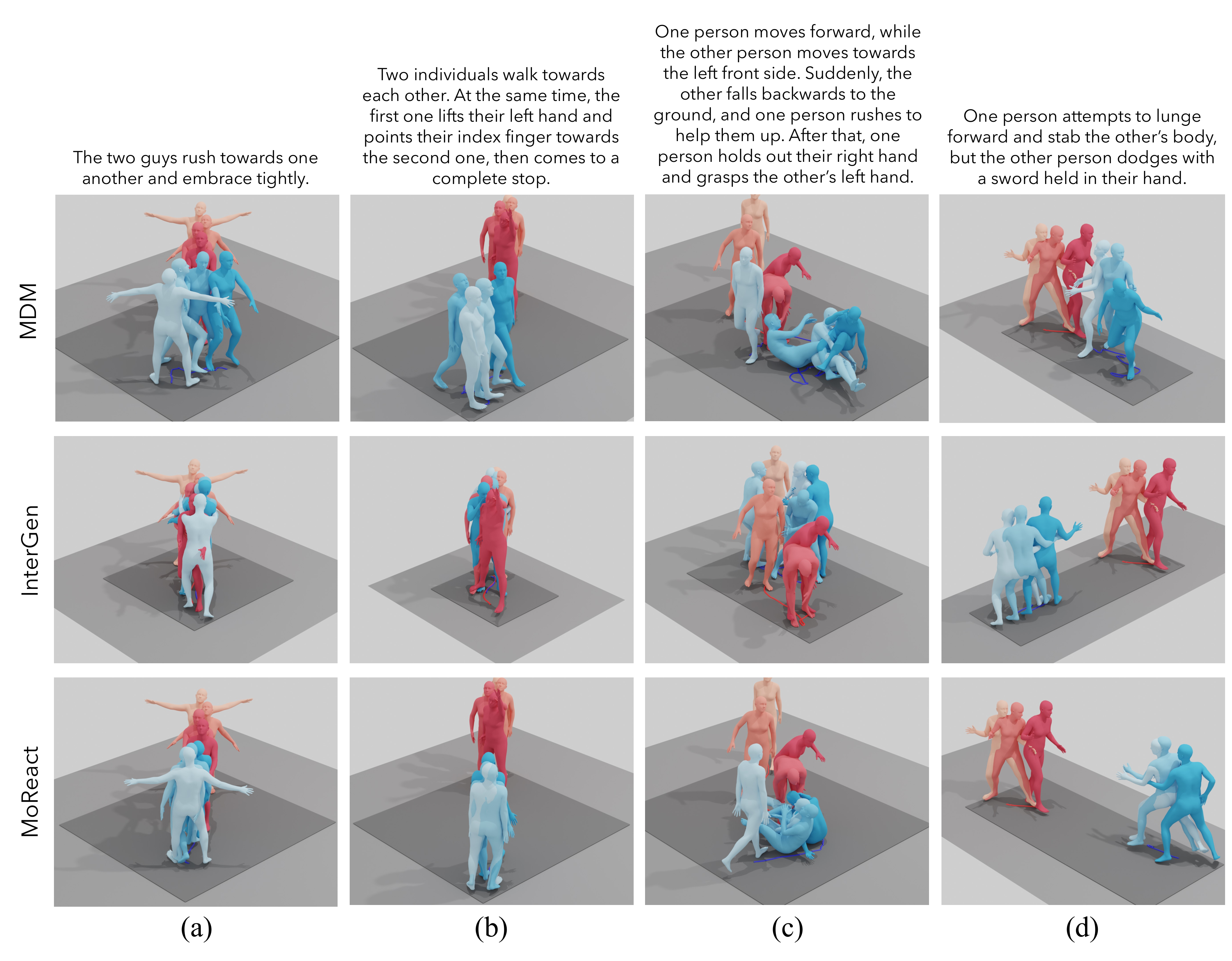 The two guys rush towards one another and embrace tightly.

Two individuals walk towards each other. At the same time, the first one lifts their left hand and points their index finger towards the second one, then comes to a complete stop.

One person moves forward, while the other person moves towards the left front side. Suddenly, the other falls backwards to the ground, and one person rushes to help them up. After that, one person holds out their right hand and grasps the other's left hand.

One person attempts to lunge forward and stab the other's body, but the other person dodges with a sword held in their hand.

MDM

InterGen

MoReact

(a)

(b)

(c)

(d)